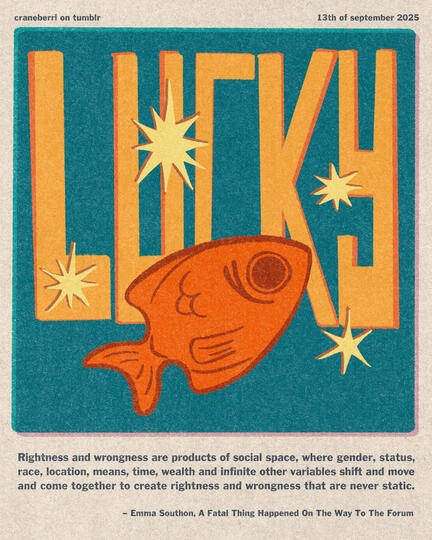 craneberri on tumblr

13th of september 2025

LUCKY

Rightness and wrongness are products of social space, where gender, status, race, location, means, time, wealth and infinite other variables shift and move and come together to create rightness and wrongness that are never static.

– Emma Southon, A Fatal Thing Happened On The Way To The Forum